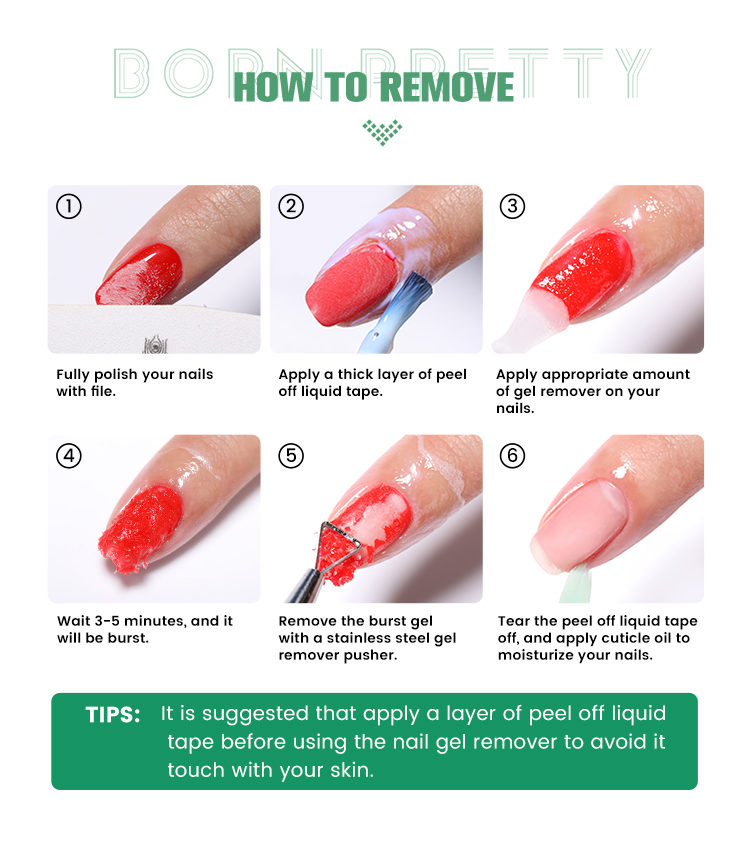 BORN PRETTY

HOW TO REMOVE

①

Fully polish your nails with file.

②

Apply a thick layer of peel off liquid tape.

③

Apply appropriate amount of gel remover on your nails.

④

Wait 3-5 minutes, and it will be burst.

⑤

Remove the burst gel with a stainless steel gel remover pusher.

⑥

Tear the peel off liquid tape off, and apply cuticle oil to moisturize your nails.

TIPS: It is suggested that apply a layer of peel off liquid tape before using the nail gel remover to avoid it touch with your skin.